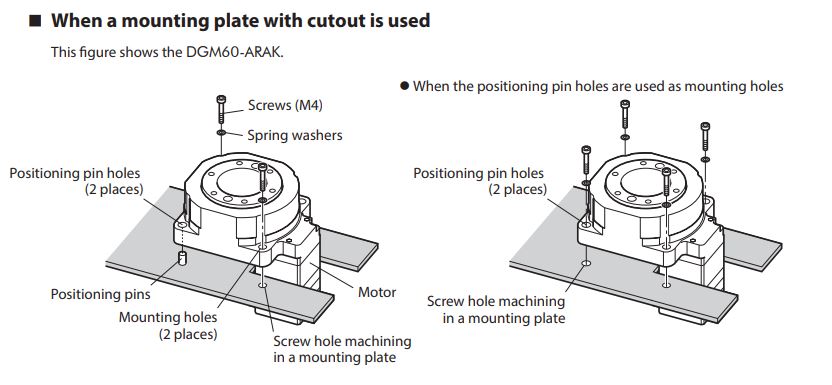 ■ When a mounting plate with cutout is used

This figure shows the DGM60-ARAK.

Screws (M4)
Spring washers
Positioning pin holes (2 places)
Positioning pins
Mounting holes (2 places)
Motor
Screw hole machining in a mounting plate

● When the positioning pin holes are used as mounting holes

Positioning pin holes (2 places)
Screw hole machining in a mounting plate